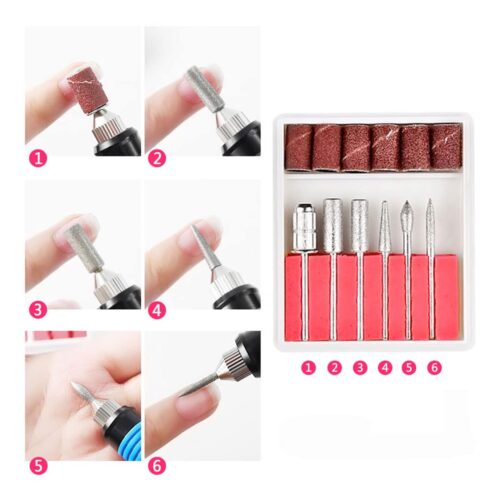 1
2
3
4
5
6
1 2 3 4 5 6